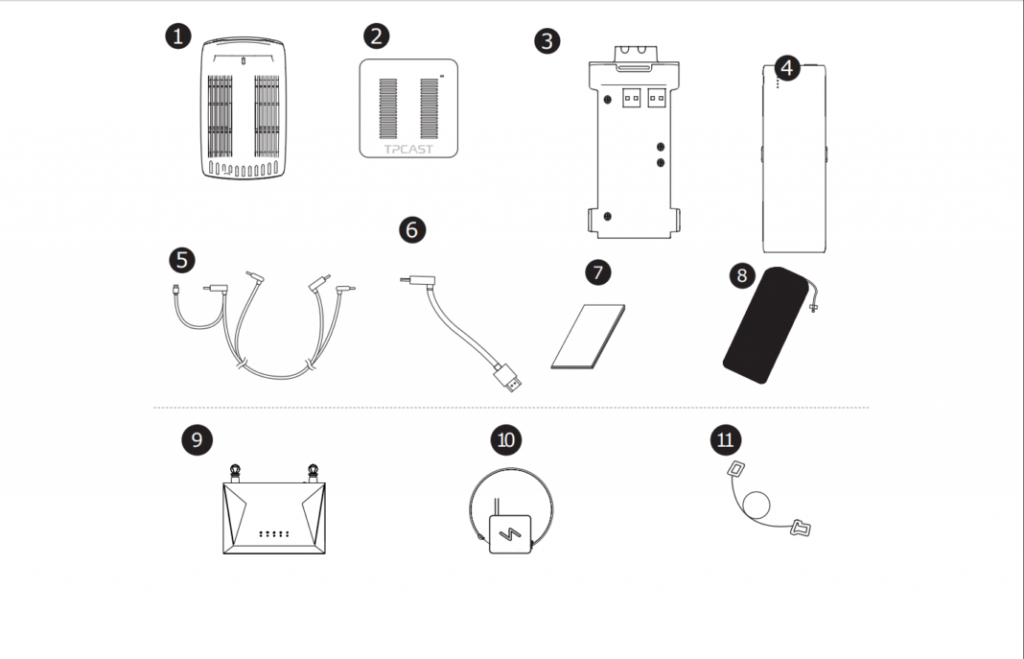 1
2
TPCAST
3
4
5
6
7
8
9
10
11